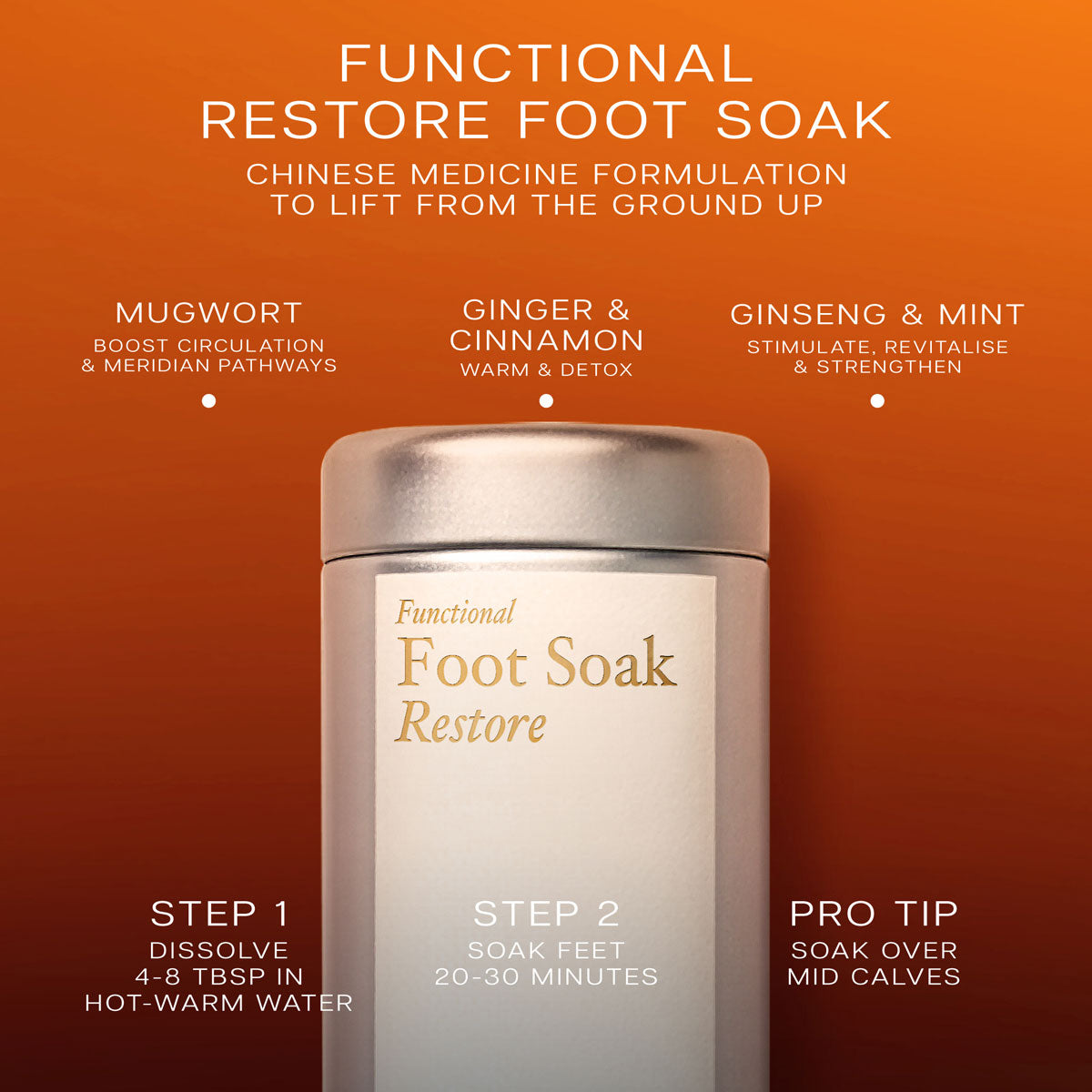 FUNCTIONAL
RESTORE FOOT SOAK

CHINESE MEDICINE FORMULATION TO LIFT FROM THE GROUND UP

MUGWORT
BOOST CIRCULATION & MERIDIAN PATHWAYS

GINGER & CINNAMON
WARM & DETOX

GINSENG & MINT
STIMULATE, REVITALISE & STRENGTHEN

Functional
Foot Soak
Restore

STEP 1
DISSOLVE 4-8 TBSP IN HOT-WARM WATER

STEP 2
SOAK FEET 20-30 MINUTES

PRO TIP
SOAK OVER MID CALVES